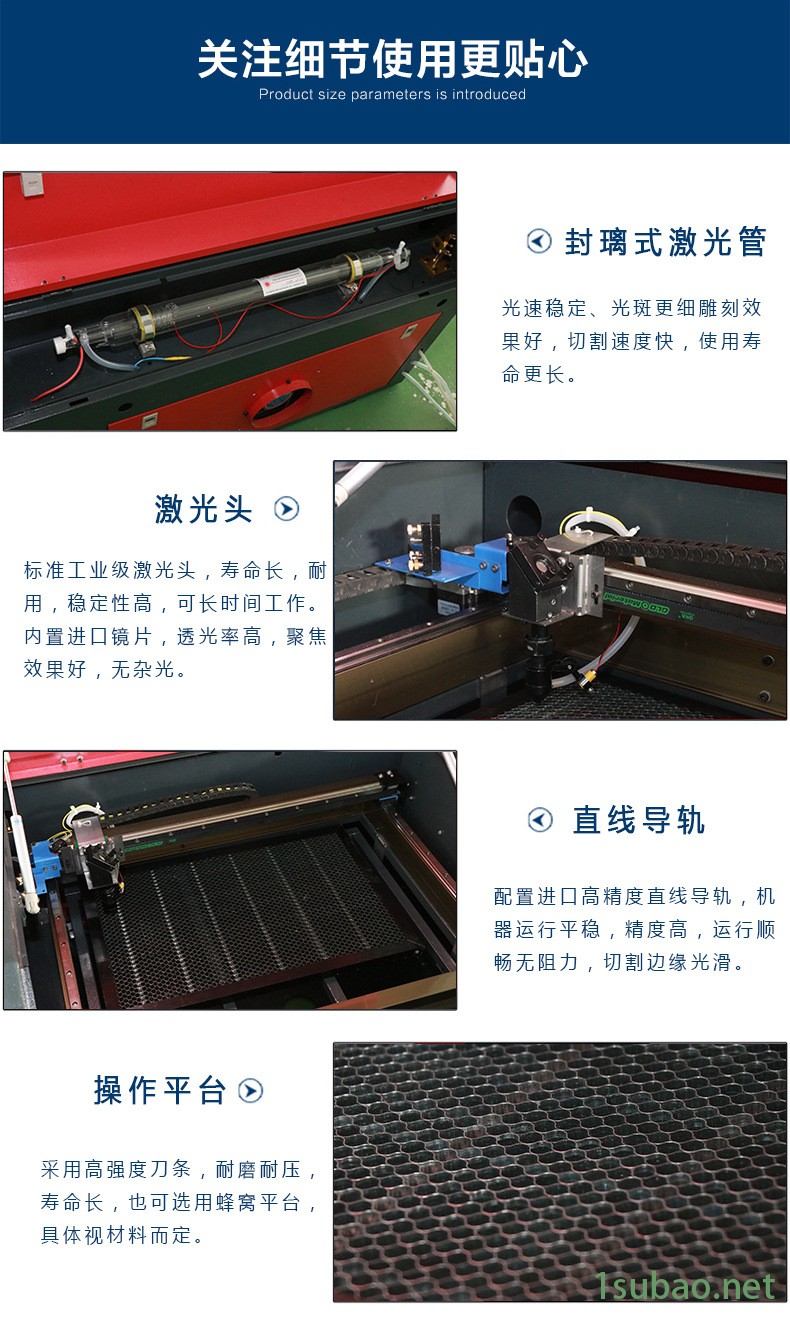 关注细节使用更贴心
Product size parameters is introduced

封璃式激光管

光速稳定、光斑更细雕刻效果好，切割速度快，使用寿命更长。

激光头

标准工业级激光头，寿命长，耐用，稳定性高，可长时间工作。内置进口镜片，透光率高，聚焦效果好，无杂光。

直线导轨

配置进口高精度直线导轨，机器运行平稳，精度高，运行顺畅无阻力，切割边缘光滑。

操作平台

采用高强度刀条，耐磨耐压，寿命长，也可选用蜂窝平台，具体视材料而定。

1subao.net