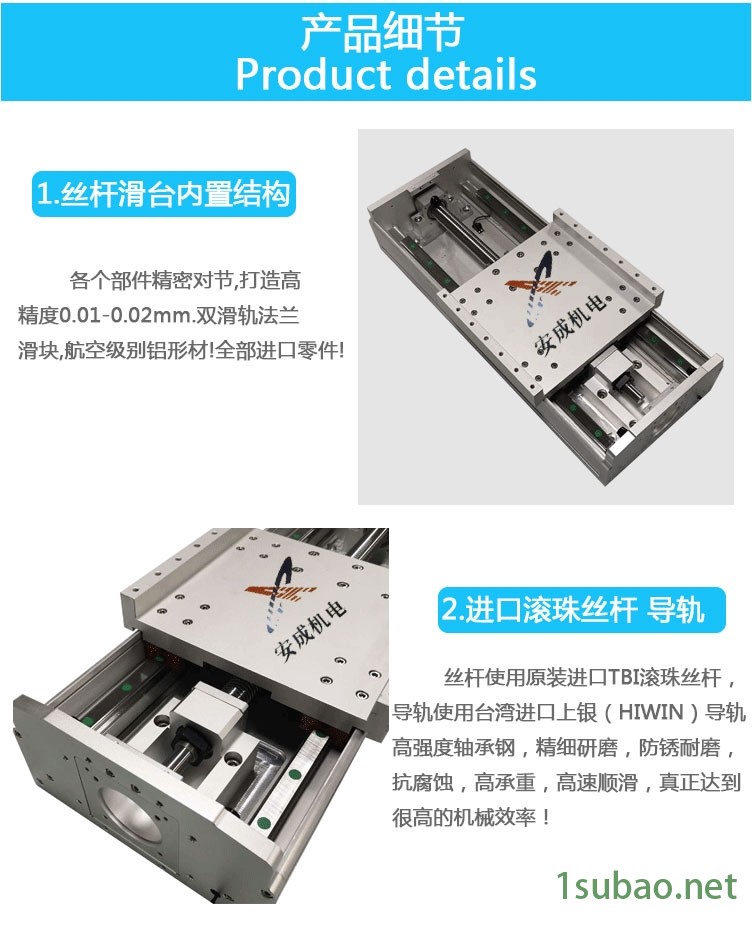 产品细节
Product details

1.丝杆滑台内置结构

各个部件精密对节,打造高精度0.01-0.02mm.双滑轨法兰滑块,航空级别铝形材!全部进口零件!

安成机电

安成机电

2.进口滚珠丝杆 导轨

丝杆使用原装进口TBI滚珠丝杆，导轨使用台湾进口上银（HIWIN）导轨高强度轴承钢，精细研磨，防锈耐磨，抗腐蚀，高承重，高速顺滑，真正达到很高的机械效率！

1subao.net