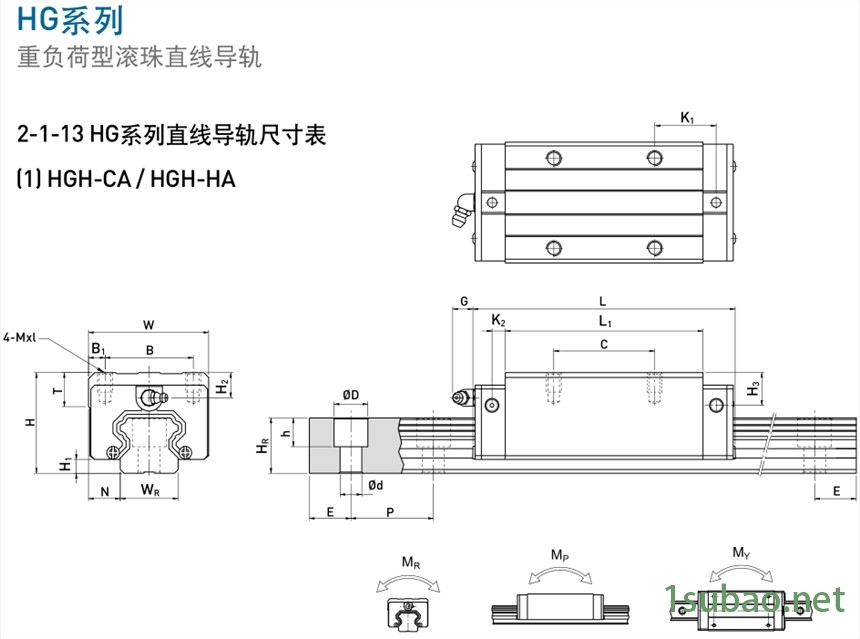 HG系列
重负荷型滚珠直线导轨

2-1-13 HG系列直线导轨尺寸表
(1) HGH-CA / HGH-HA

$K_1$

4-Mxl
W
$B_1$
B
T
$H_2$
H
$H_1$
N
$W_R$

G
L
$K_2$
$L_1$
C
$H_3$
ØD
$H_R$
h
Ød
E
P
E

$M_R$
$M_P$
$M_Y$

1subao.net