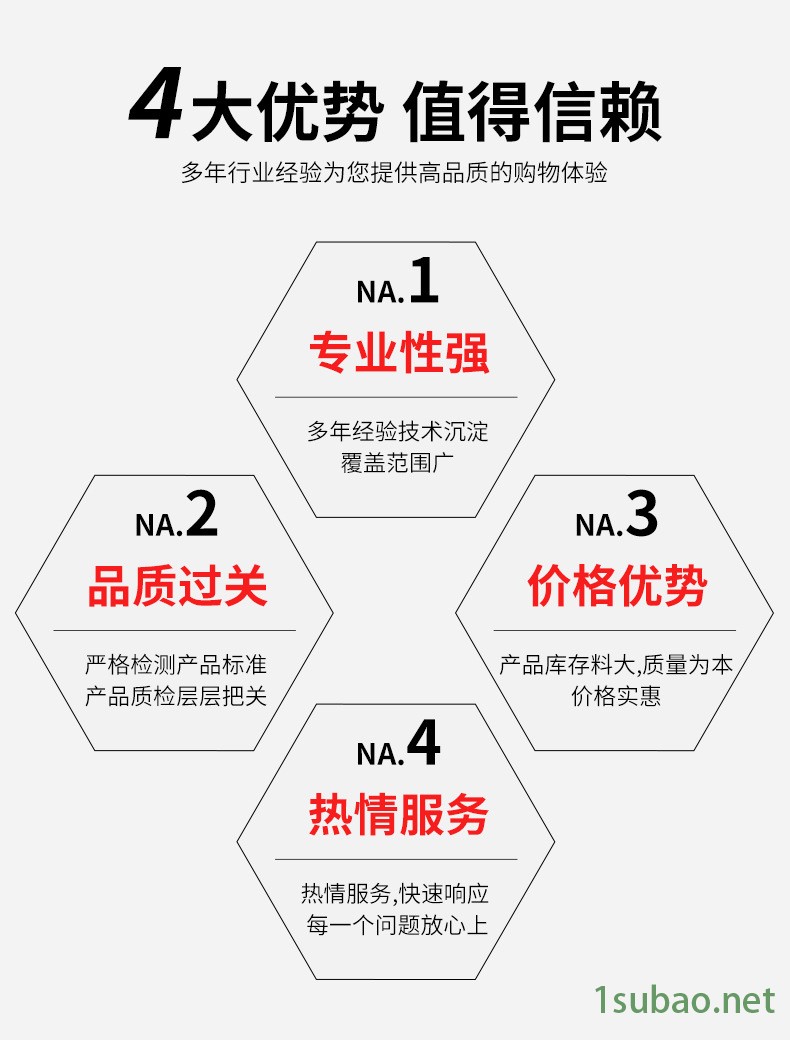 4大优势 值得信赖

多年行业经验为您提供高品质的购物体验

NA.1

专业性强

多年经验技术沉淀
覆盖范围广

NA.2

品质过关

严格检测产品标准
产品质检层层把关

NA.3

价格优势

产品库存料大,质量为本
价格实惠

NA.4

热情服务

热情服务,快速响应
每一个问题放心上

1subao.net