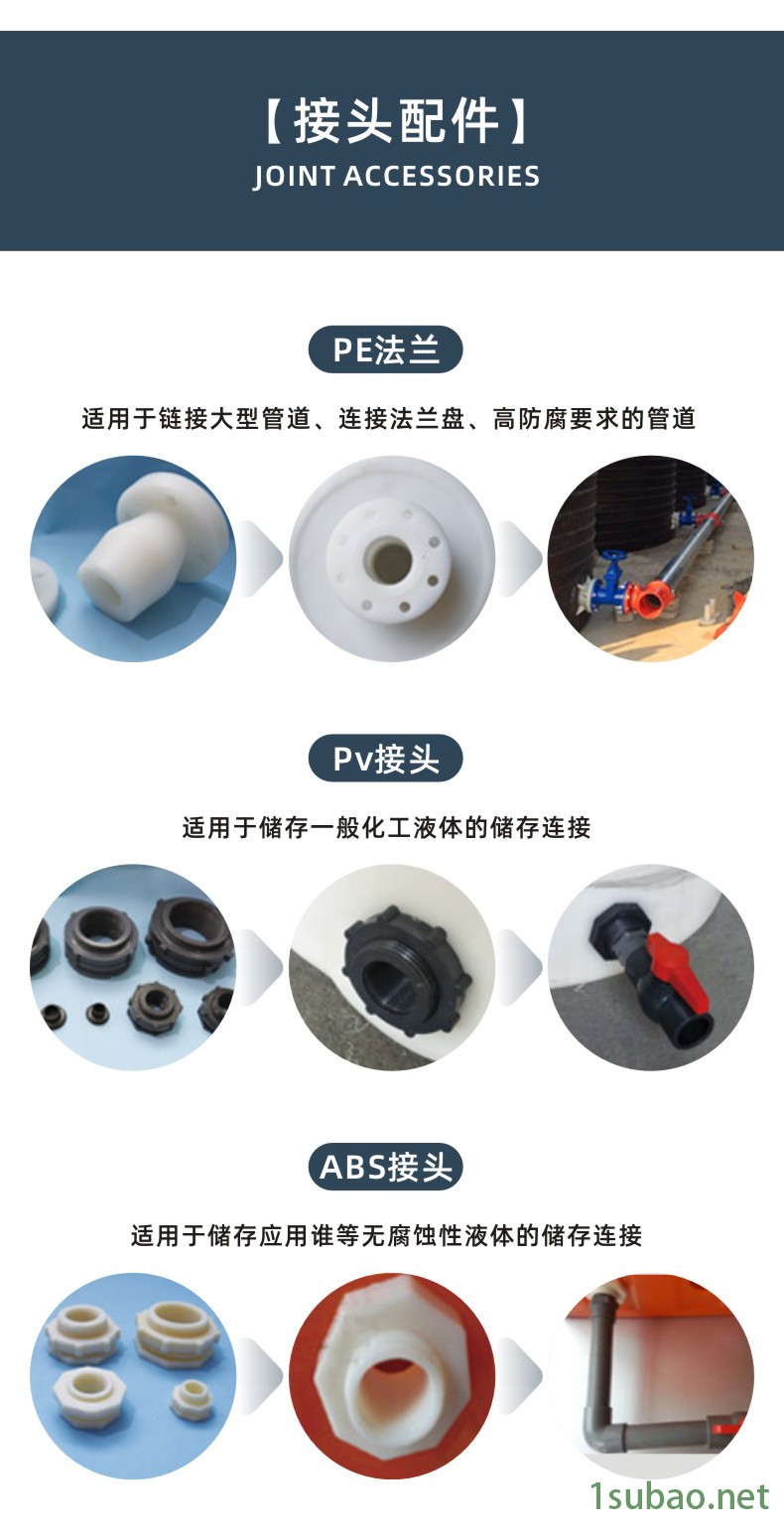 【接头配件】
JOINT ACCESSORIES

PE法兰

适用于链接大型管道、连接法兰盘、高防腐要求的管道

Pv接头

适用于储存一般化工液体的储存连接

ABS接头

适用于储存应用谁等无腐蚀性液体的储存连接

1subao.net