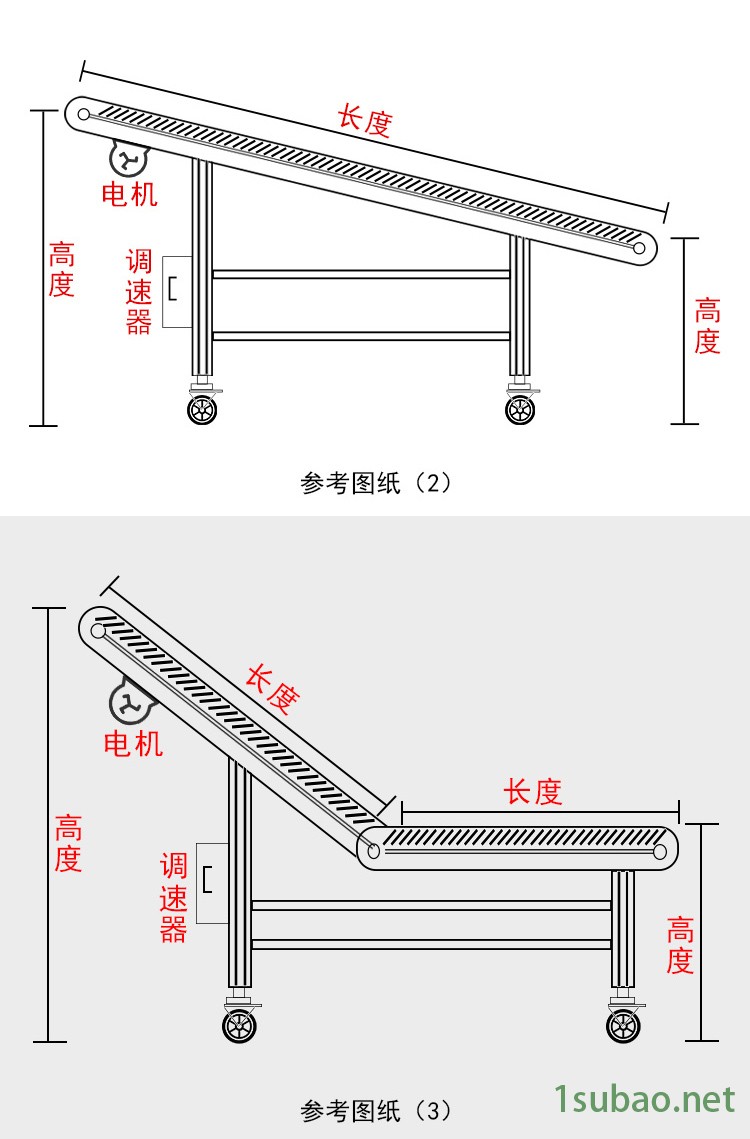 长度

电机

高度

调速器

高度

参考图纸（2）

长度

电机

长度

高度

调速器

高度

参考图纸（3）

1subao.net