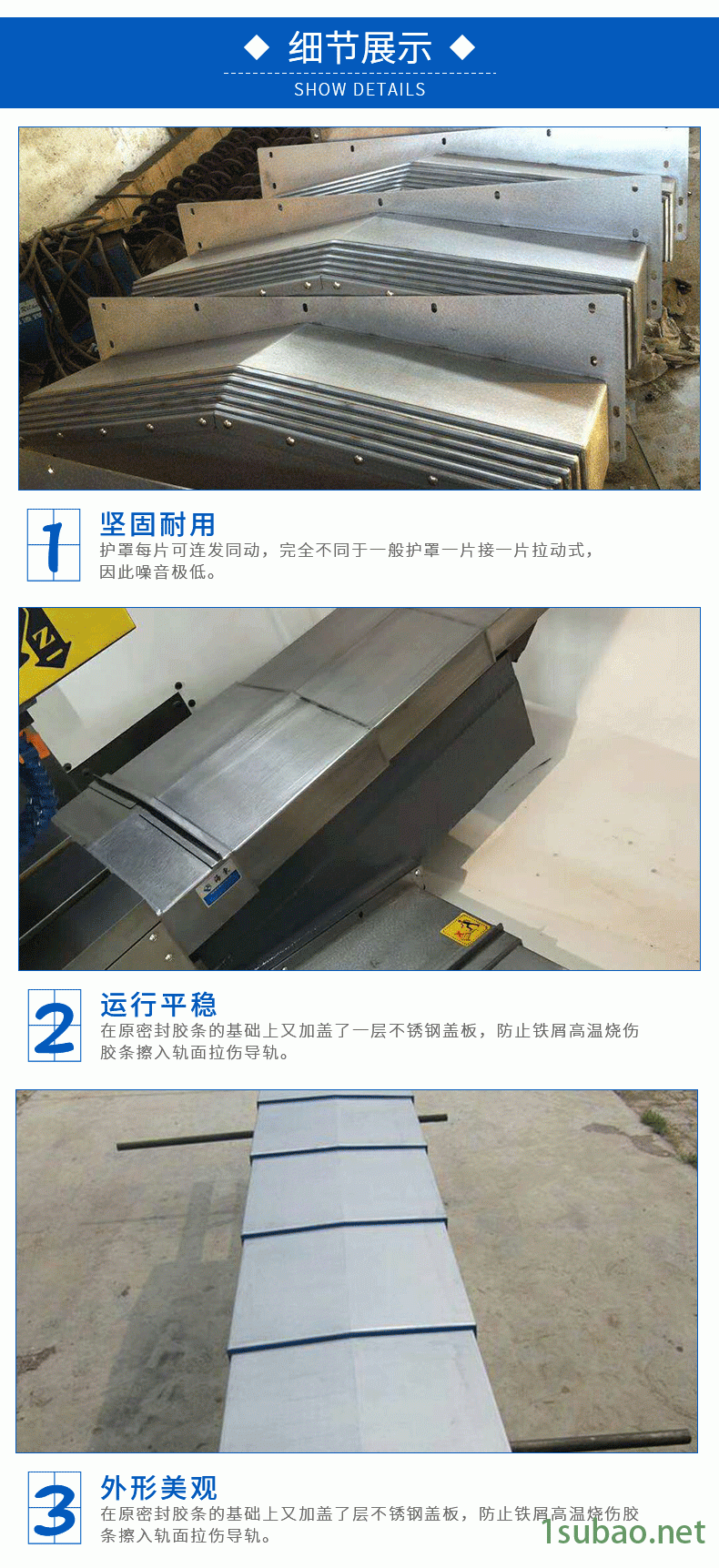 ◆ 细节展示 ◆
SHOW DETAILS

1
坚固耐用
护罩每片可连发同动，完全不同于一般护罩一片接一片拉动式，因此噪音极低。

2
运行平稳
在原密封胶条的基础上又加盖了一层不锈钢盖板，防止铁屑高温烧伤胶条擦入轨面拉伤导轨。

3
外形美观
在原密封胶条的基础上又加盖了层不锈钢盖板，防止铁屑高温烧伤胶条擦入轨面拉伤导轨。

1subao.net