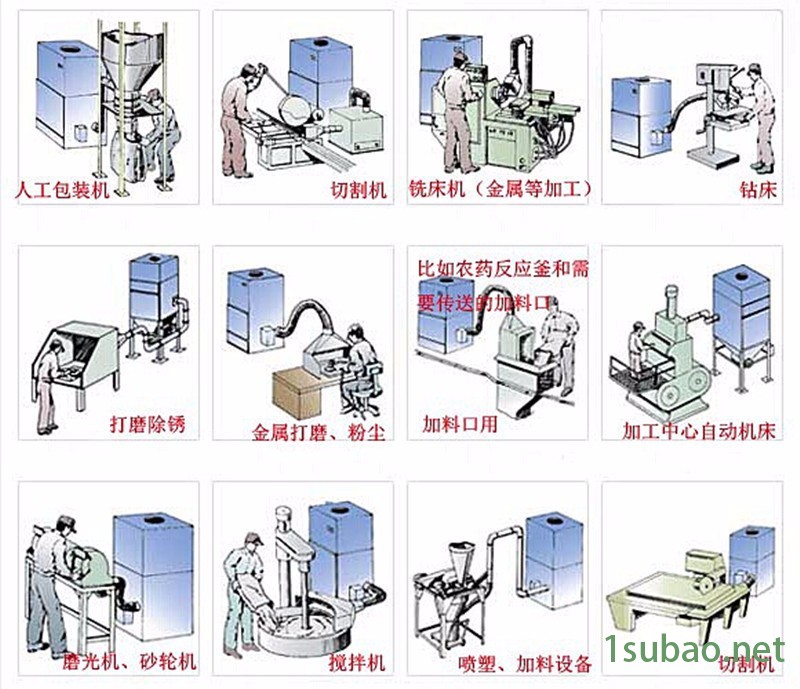 人工包装机

切割机

铣床机（金属等加工）

钻床

打磨除锈

金属打磨、粉尘

比如农药反应釜和需要传送的加料口

加料口用

加工中心自动机床

磨光机、砂轮机

搅拌机

喷塑、加料设备

切割机

1subao.net