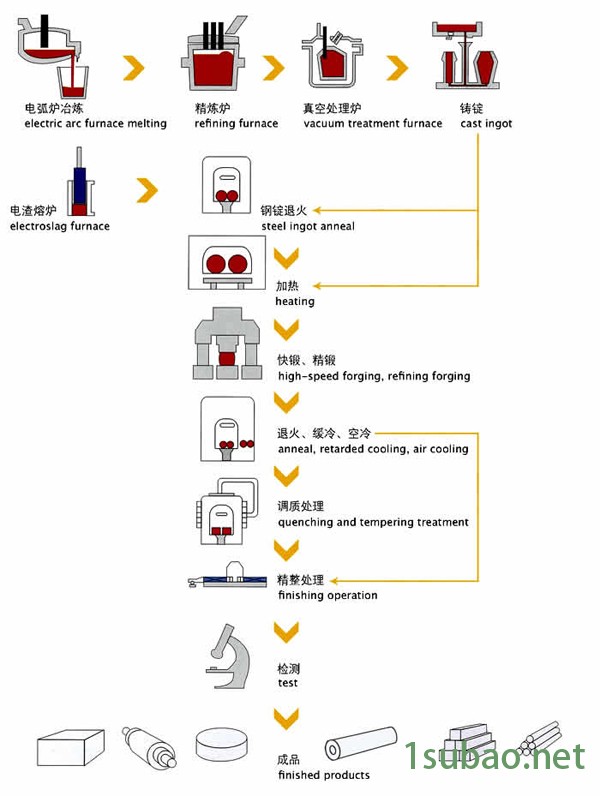 电弧炉冶炼
electric arc furnace melting

精炼炉
refining furnace

真空处理炉
vacuum treatment furnace

铸锭
cast ingot

电渣熔炉
electroslag furnace

钢锭退火
steel ingot anneal

加热
heating

快锻、精锻
high-speed forging, refining forging

退火、缓冷、空冷
anneal, retarded cooling, air cooling

调质处理
quenching and tempering treatment

精整处理
finishing operation

检测
test

成品
finished products

1subao.net