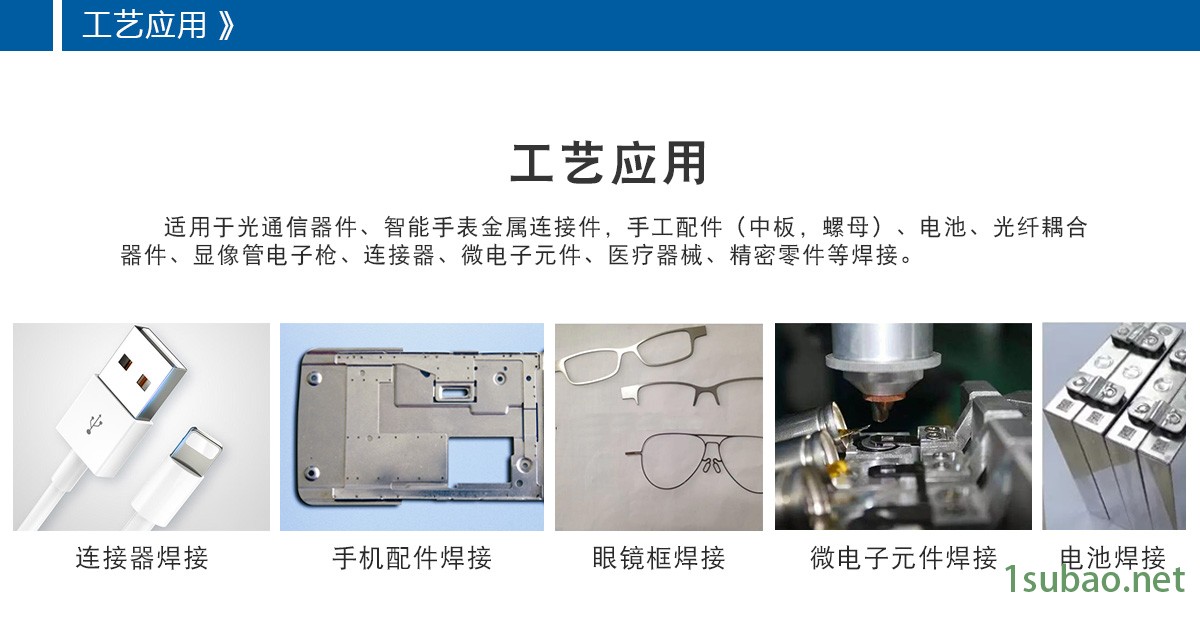 工艺应用 》

工艺应用

适用于光通信器件、智能手表金属连接件，手工配件（中板，螺母）、电池、光纤耦合器件、显像管电子枪、连接器、微电子元件、医疗器械、精密零件等焊接。

连接器焊接

手机配件焊接

眼镜框焊接

微电子元件焊接

电池焊接

1subao.net