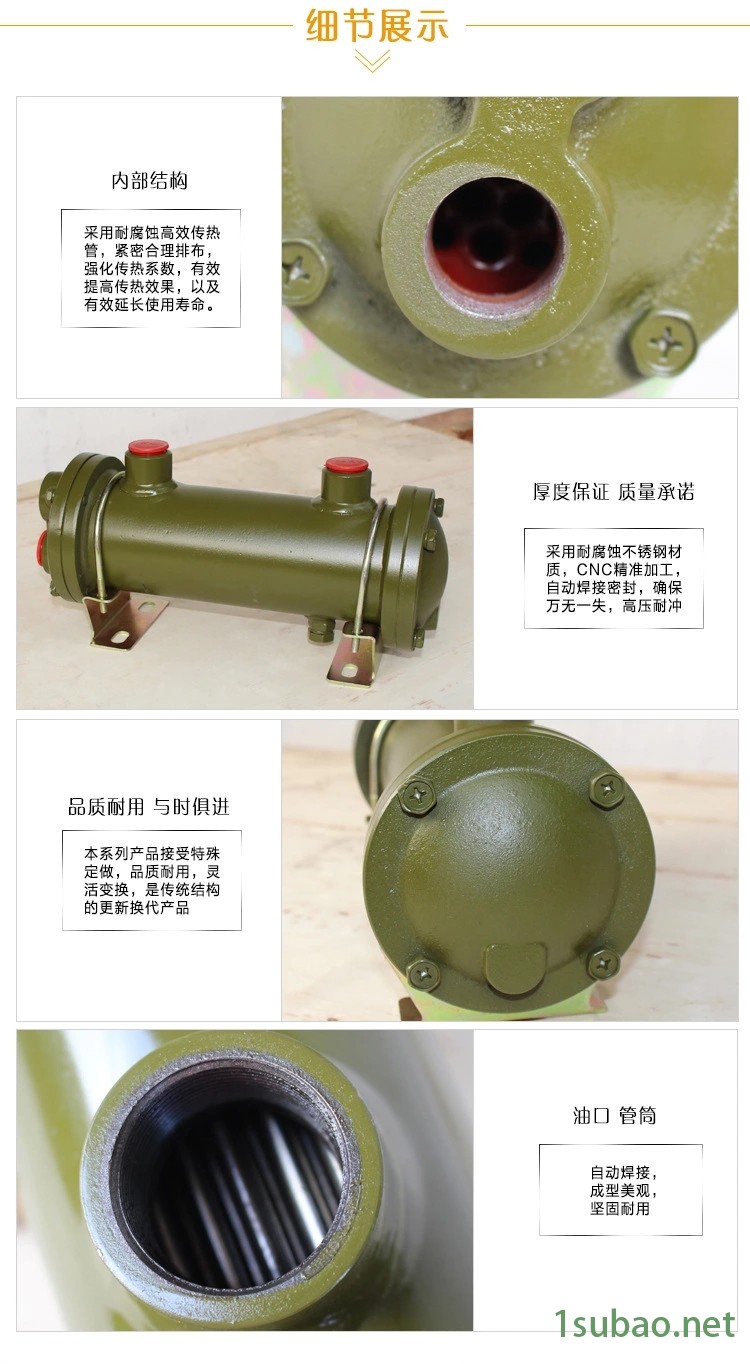 细节展示

内部结构

采用耐腐蚀高效传热管，紧密合理排布，强化传热系数，有效提高传热效果，以及有效延长使用寿命。

厚度保证 质量承诺

采用耐腐蚀不锈钢材质，CNC精准加工，自动焊接密封，确保万无一失，高压耐冲

品质耐用 与时俱进

本系列产品接受特殊定做，品质耐用，灵活变换，是传统结构的更新换代产品

油口 管筒

自动焊接，成型美观，坚固耐用

1subao.net