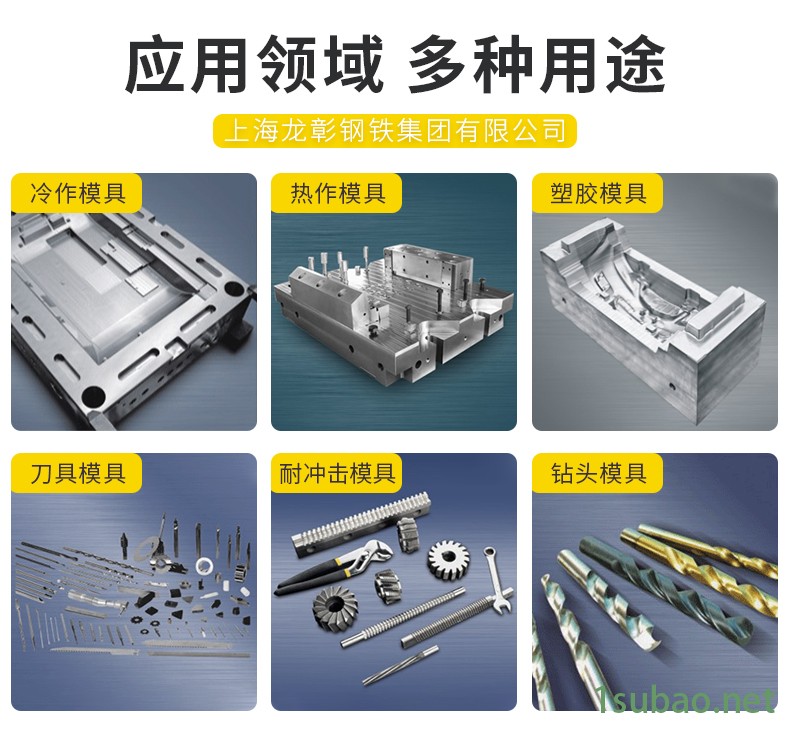 应用领域 多种用途

上海龙彰钢铁集团有限公司

冷作模具

热作模具

塑胶模具

刀具模具

耐冲击模具

钻头模具

1subao.net