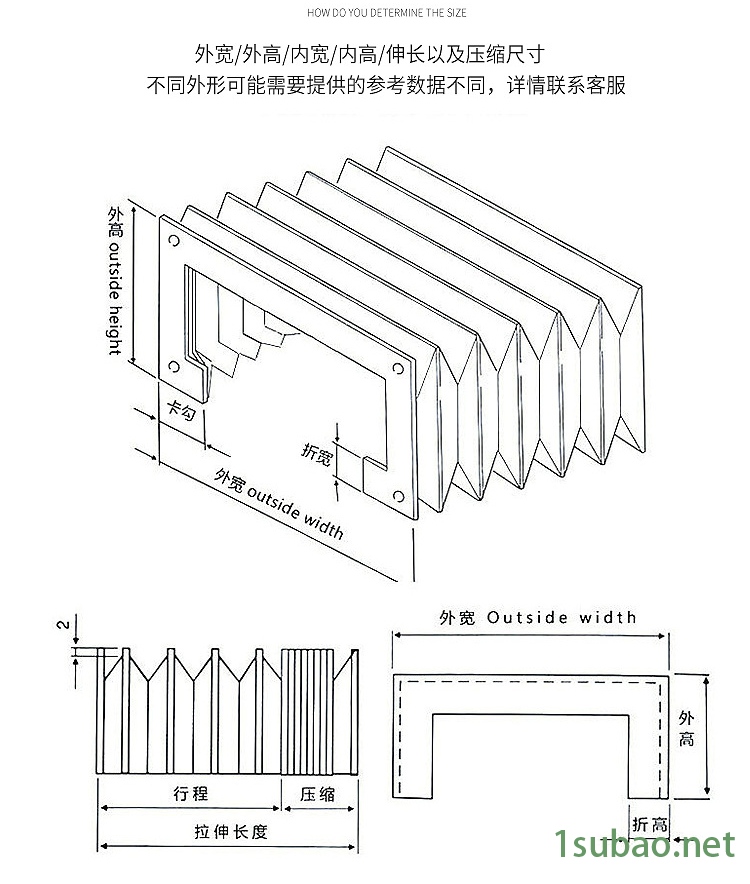 HOW DO YOU DETERMINE THE SIZE

外宽/外高/内宽/内高/伸长以及压缩尺寸
不同外形可能需要提供的参考数据不同，详情联系客服

外高 outside height

卡勾

折宽

外宽 outside width

2

行程

压缩

拉伸长度

外宽 Outside width

外高

折高

1subao.net