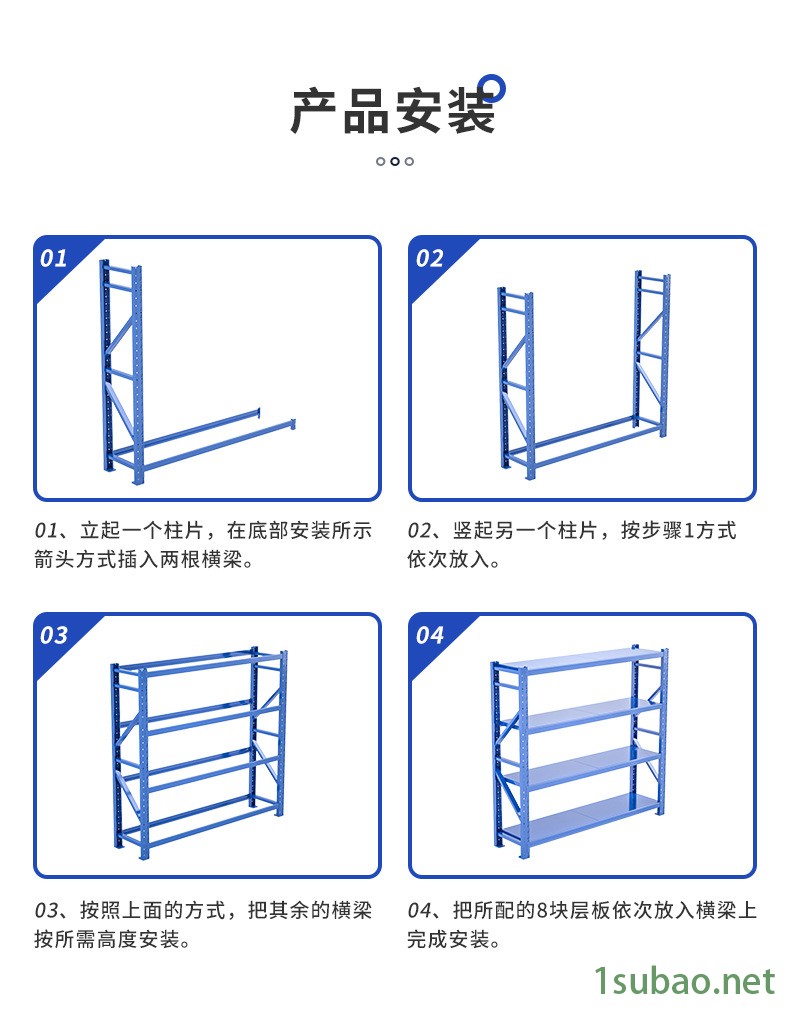 产品安装

01

02

01、立起一个柱片，在底部安装所示箭头方式插入两根横梁。

02、竖起另一个柱片，按步骤1方式依次放入。

03

04

03、按照上面的方式，把其余的横梁按所需高度安装。

04、把所配的8块层板依次放入横梁上完成安装。

1subao.net