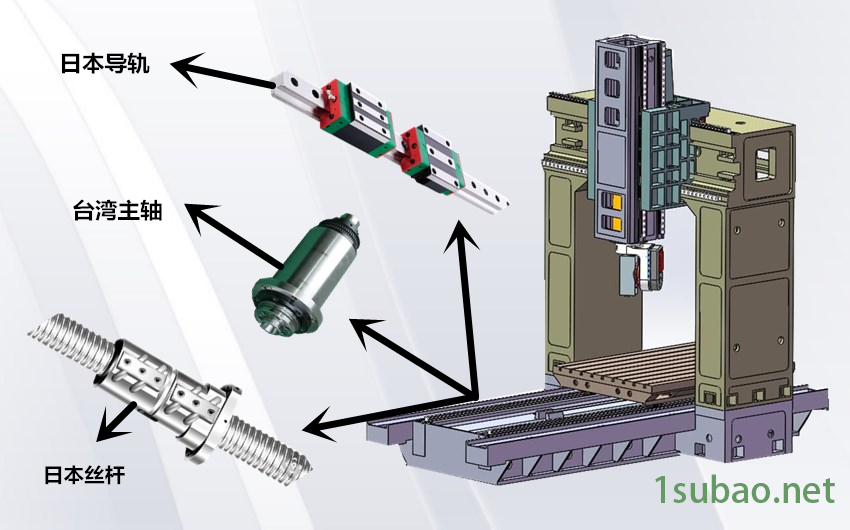 日本导轨

台湾主轴

日本丝杆

1subao.net