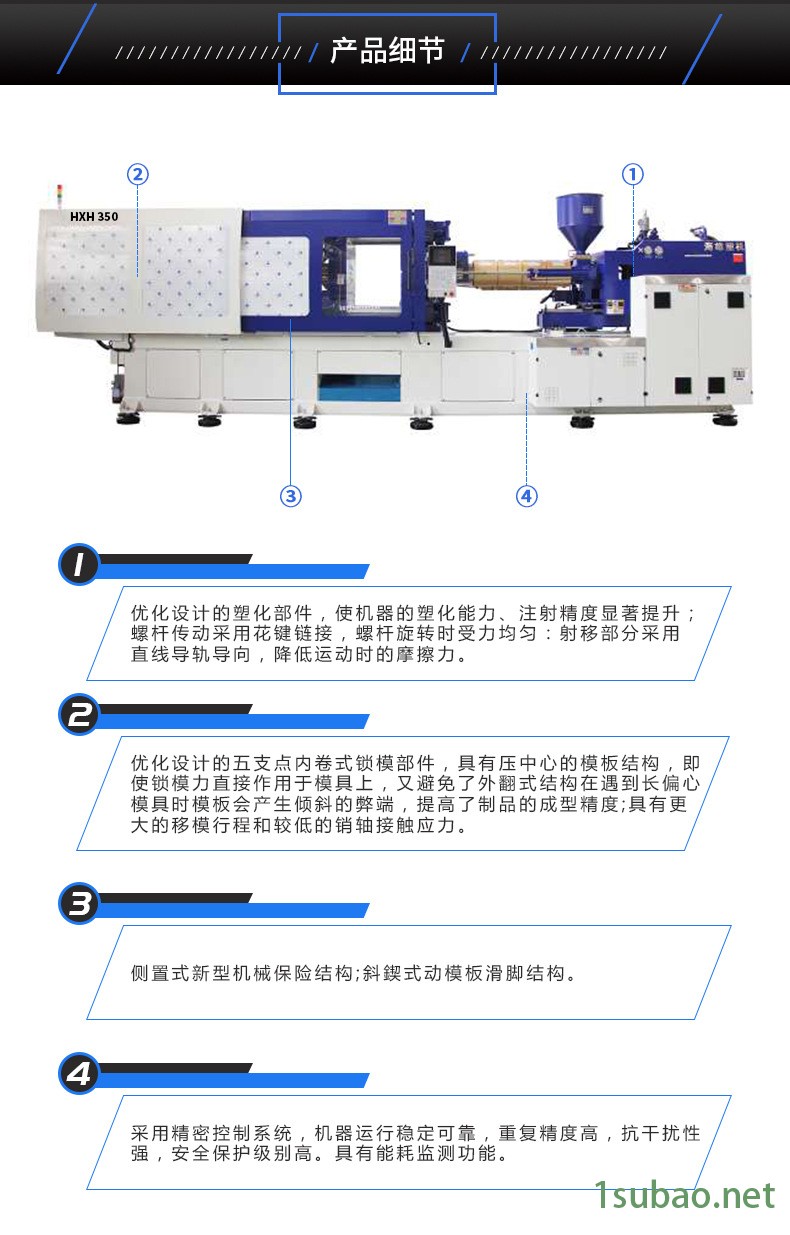 产品细节

②

①

HXH 350

③

④

1

优化设计的塑化部件，使机器的塑化能力、注射精度显著提升；螺杆传动采用花键链接，螺杆旋转时受力均匀：射移部分采用直线导轨导向，降低运动时的摩擦力。

2

优化设计的五支点内卷式锁模部件，具有压中心的模板结构，即使锁模力直接作用于模具上，又避免了外翻式结构在遇到长偏心模具时模板会产生倾斜的弊端，提高了制品的成型精度;具有更大的移模行程和较低的销轴接触应力。

3

侧置式新型机械保险结构;斜锲式动模板滑脚结构。

4

采用精密控制系统，机器运行稳定可靠，重复精度高，抗干扰性强，安全保护级别高。具有能耗监测功能。

1subao.net