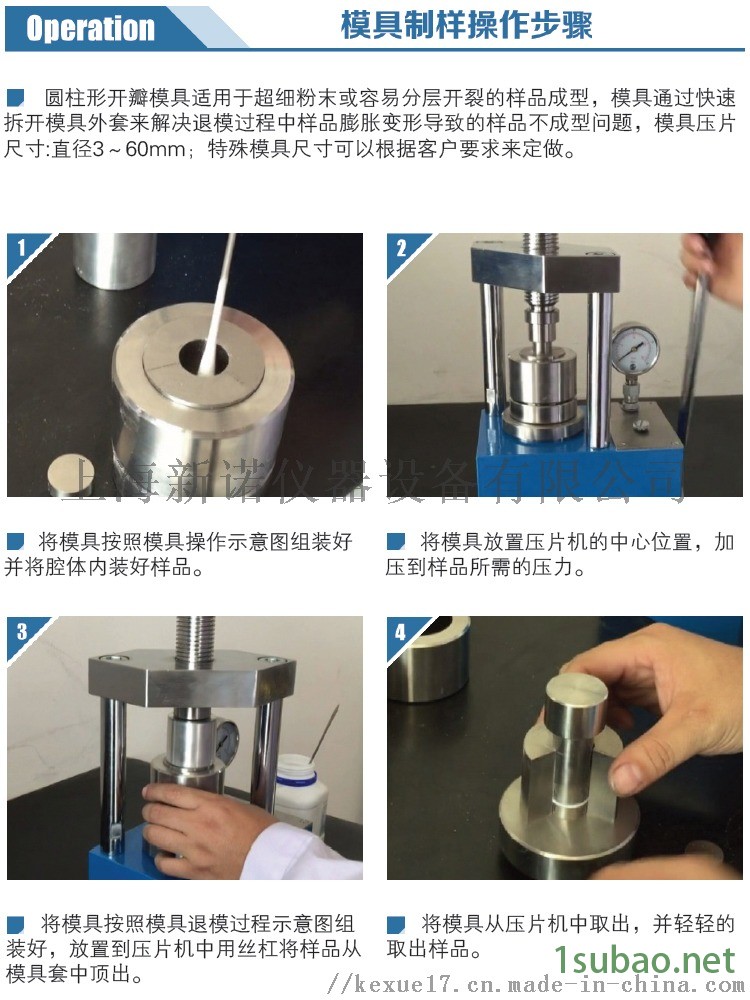 Operation

模具制样操作步骤

圆柱形开瓣模具适用于超细粉末或容易分层开裂的样品成型，模具通过快速拆开模具外套来解决退模过程中样品膨胀变形导致的样品不成型问题，模具压片尺寸:直径3～60mm；特殊模具尺寸可以根据客户要求来定做。

1

2

上海新诺仪器设备有限公司

将模具按照模具操作示意图组装好并将腔体内装好样品。

将模具放置压片机的中心位置，加压到样品所需的压力。

3

4

将模具按照模具退模过程示意图组装好，放置到压片机中用丝杠将样品从模具套中顶出。

将模具从压片机中取出，并轻轻的取出样品。

1subao.net

//kexue17.cn.made-in-china.com