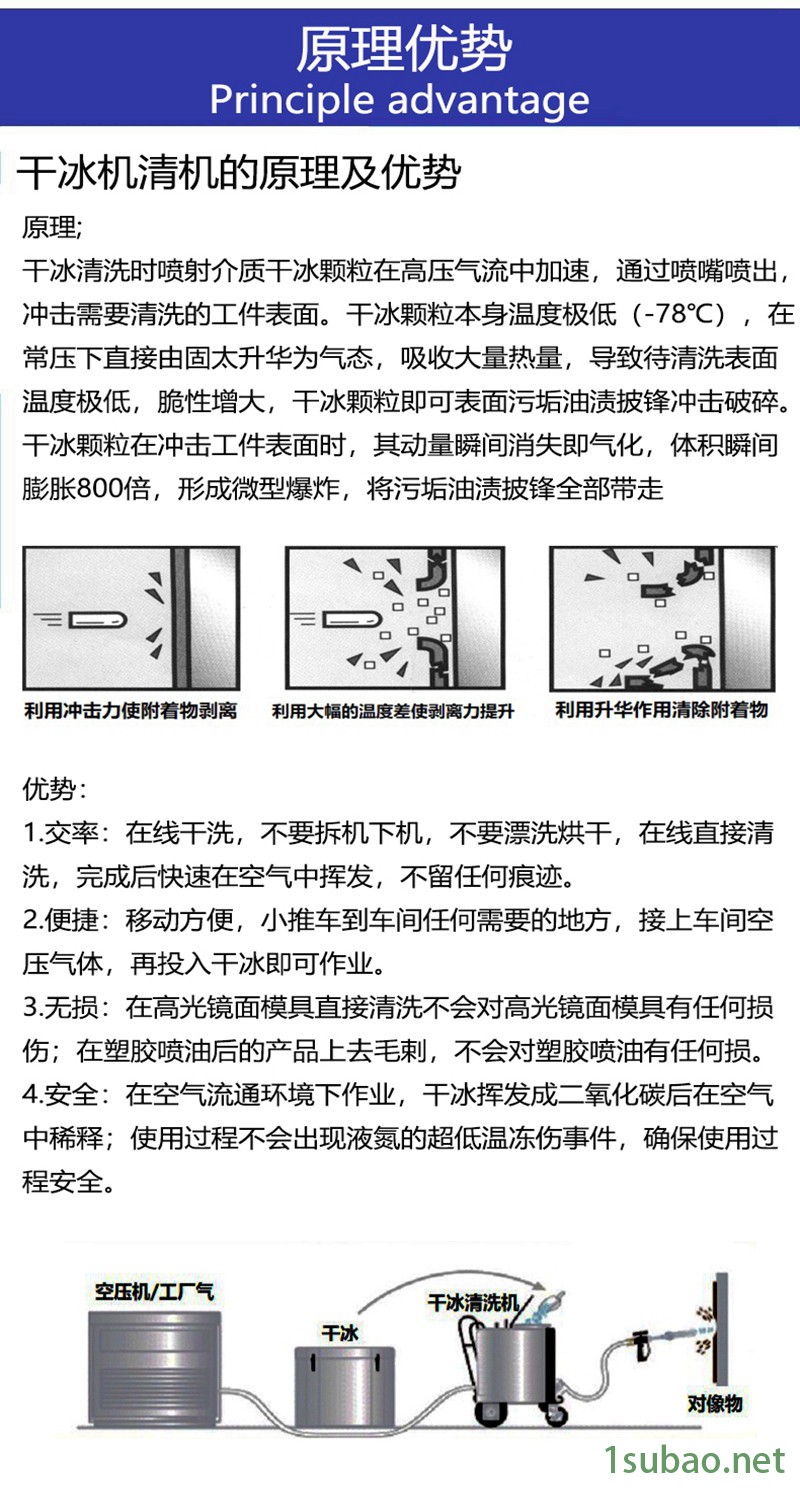 原理优势
Principle advantage

干冰机清机的原理及优势

原理;
干冰清洗时喷射介质干冰颗粒在高压气流中加速，通过喷嘴喷出，冲击需要清洗的工件表面。干冰颗粒本身温度极低（-78℃），在常压下直接由固太升华为气态，吸收大量热量，导致待清洗表面温度极低，脆性增大，干冰颗粒即可表面污垢油渍披锋冲击破碎。干冰颗粒在冲击工件表面时，其动量瞬间消失即气化，体积瞬间膨胀800倍，形成微型爆炸，将污垢油渍披锋全部带走

利用冲击力使附着物剥离
利用大幅的温度差使剥离力提升
利用升华作用清除附着物

优势：
1.交率：在线干洗，不要拆机下机，不要漂洗烘干，在线直接清洗，完成后快速在空气中挥发，不留任何痕迹。
2.便捷：移动方便，小推车到车间任何需要的地方，接上车间空压气体，再投入干冰即可作业。
3.无损：在高光镜面模具直接清洗不会对高光镜面模具有任何损伤；在塑胶喷油后的产品上去毛刺，不会对塑胶喷油有任何损。
4.安全：在空气流通环境下作业，干冰挥发成二氧化碳后在空气中稀释；使用过程不会出现液氮的超低温冻伤事件，确保使用过程安全。

空压机/工厂气
干冰
干冰清洗机
对像物

1subao.net