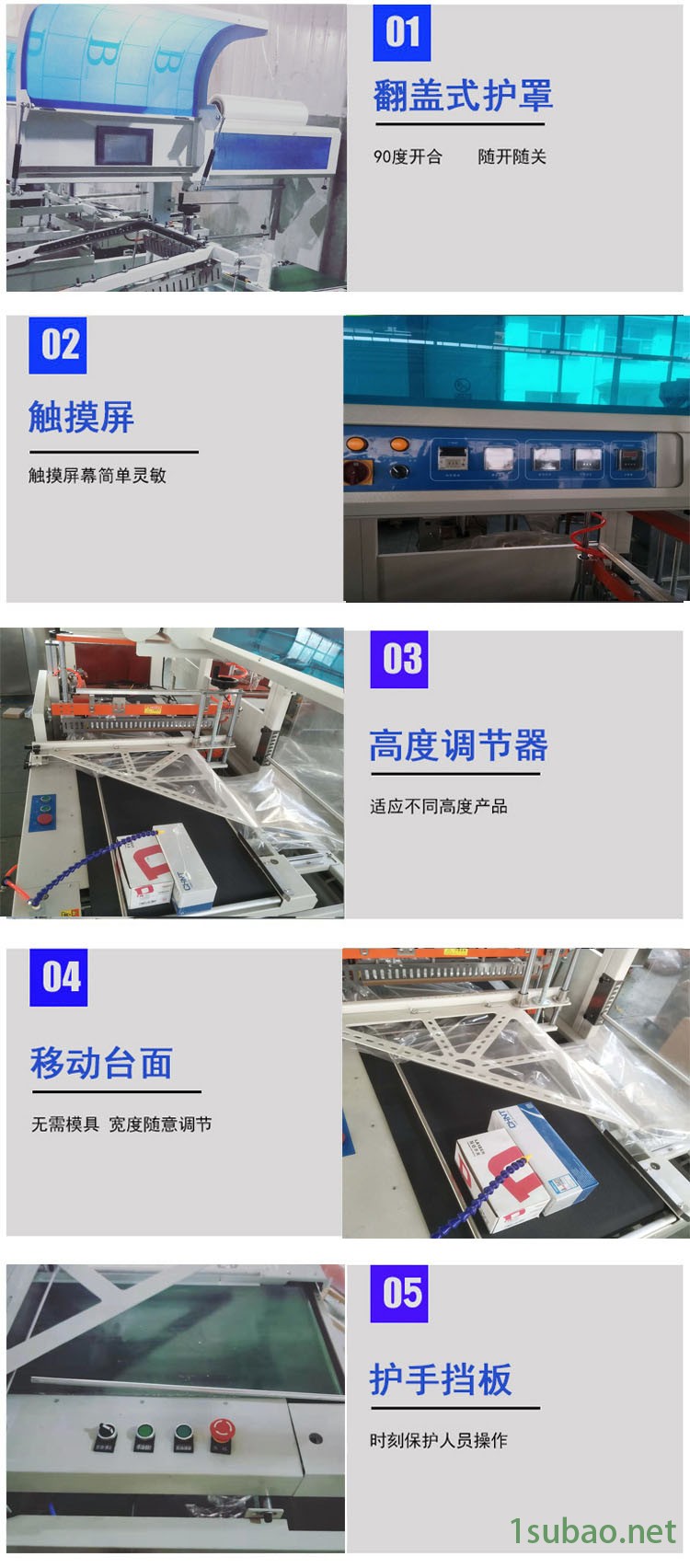 01

翻盖式护罩

90度开合　　随开随关

02

触摸屏

触摸屏幕简单灵敏

03

高度调节器

适应不同高度产品

04

移动台面

无需模具　宽度随意调节

05

护手挡板

时刻保护人员操作

1subao.net