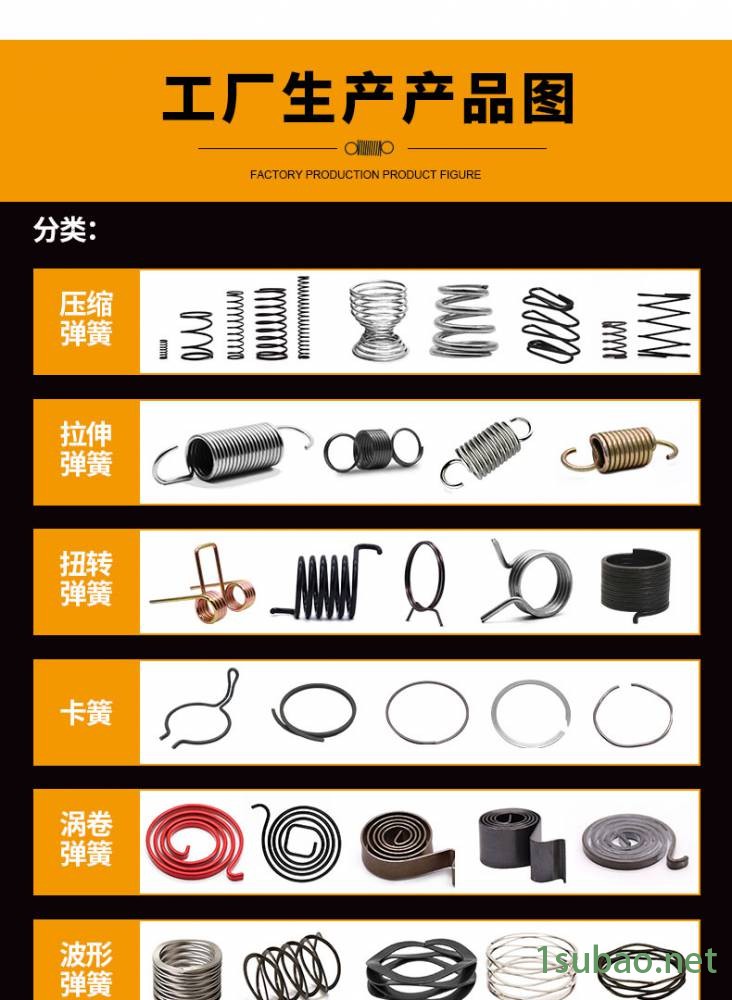 工厂生产产品图

FACTORY PRODUCTION PRODUCT FIGURE

分类:

压缩弹簧

拉伸弹簧

扭转弹簧

卡簧

涡卷弹簧

波形弹簧

1subao.net