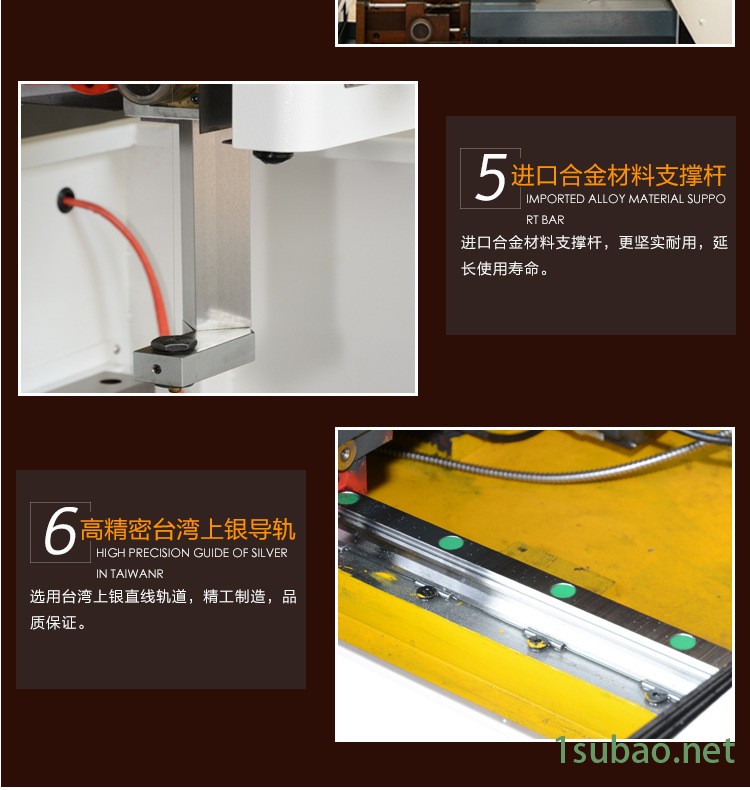 5 进口合金材料支撑杆
IMPORTED ALLOY MATERIAL SUPPORT BAR

进口合金材料支撑杆，更坚实耐用，延长使用寿命。

6 高精密台湾上银导轨
HIGH PRECISION GUIDE OF SILVER IN TAIWANR

选用台湾上银直线轨道，精工制造，品质保证。

1subao.net