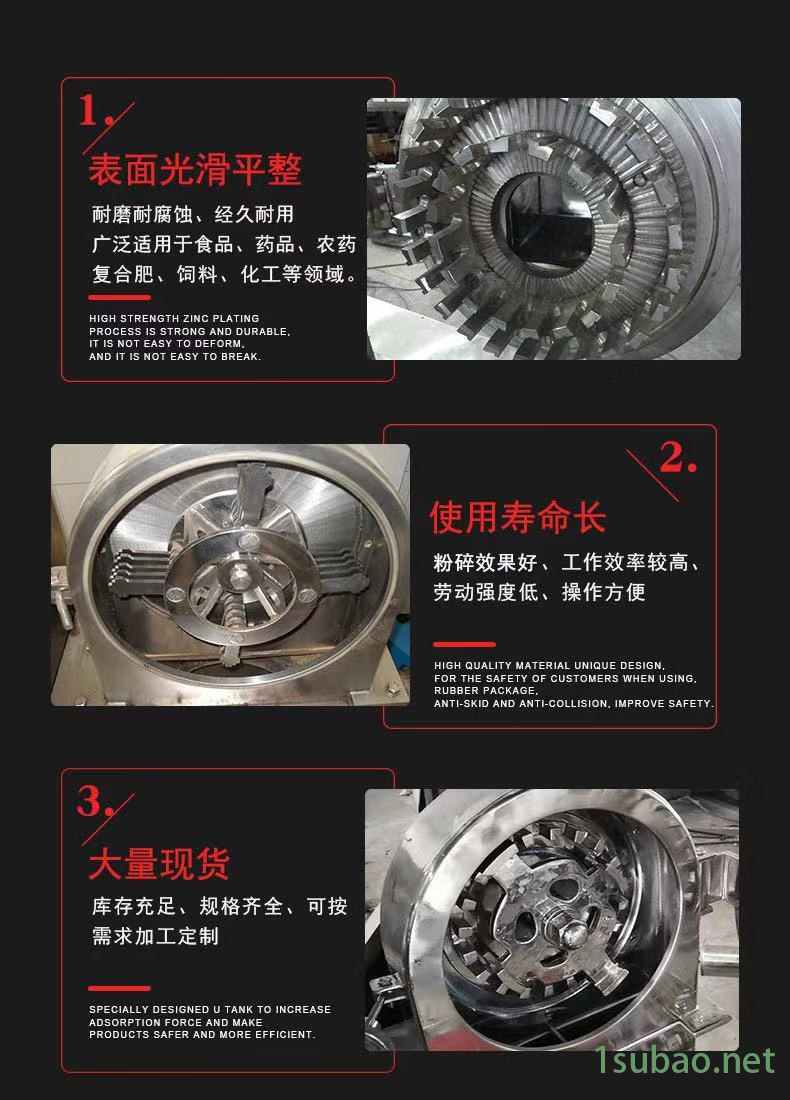 1.

表面光滑平整

耐磨耐腐蚀、经久耐用
广泛适用于食品、药品、农药
复合肥、饲料、化工等领域。

HIGH STRENGTH ZINC PLATING PROCESS IS STRONG AND DURABLE, IT IS NOT EASY TO DEFORM, AND IT IS NOT EASY TO BREAK.

2.

使用寿命长

粉碎效果好、工作效率较高、
劳动强度低、操作方便

HIGH QUALITY MATERIAL UNIQUE DESIGN, FOR THE SAFETY OF CUSTOMERS WHEN USING, RUBBER PACKAGE, ANTI-SKID AND ANTI-COLLISION, IMPROVE SAFETY.

3.

大量现货

库存充足、规格齐全、可按
需求加工定制

SPECIALLY DESIGNED U TANK TO INCREASE ADSORPTION FORCE AND MAKE PRODUCTS SAFER AND MORE EFFICIENT.

1subao.net