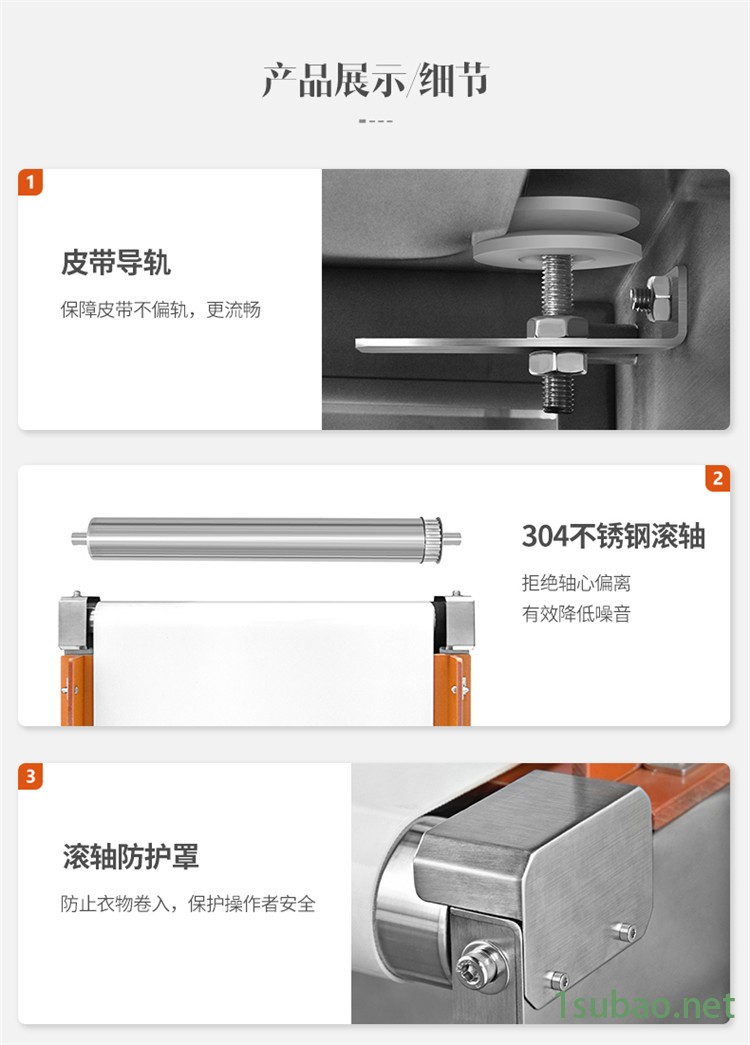 产品展示/细节

1

皮带导轨

保障皮带不偏轨，更流畅

2

304不锈钢滚轴

拒绝轴心偏离
有效降低噪音

3

滚轴防护罩

防止衣物卷入，保护操作者安全

1subao.net