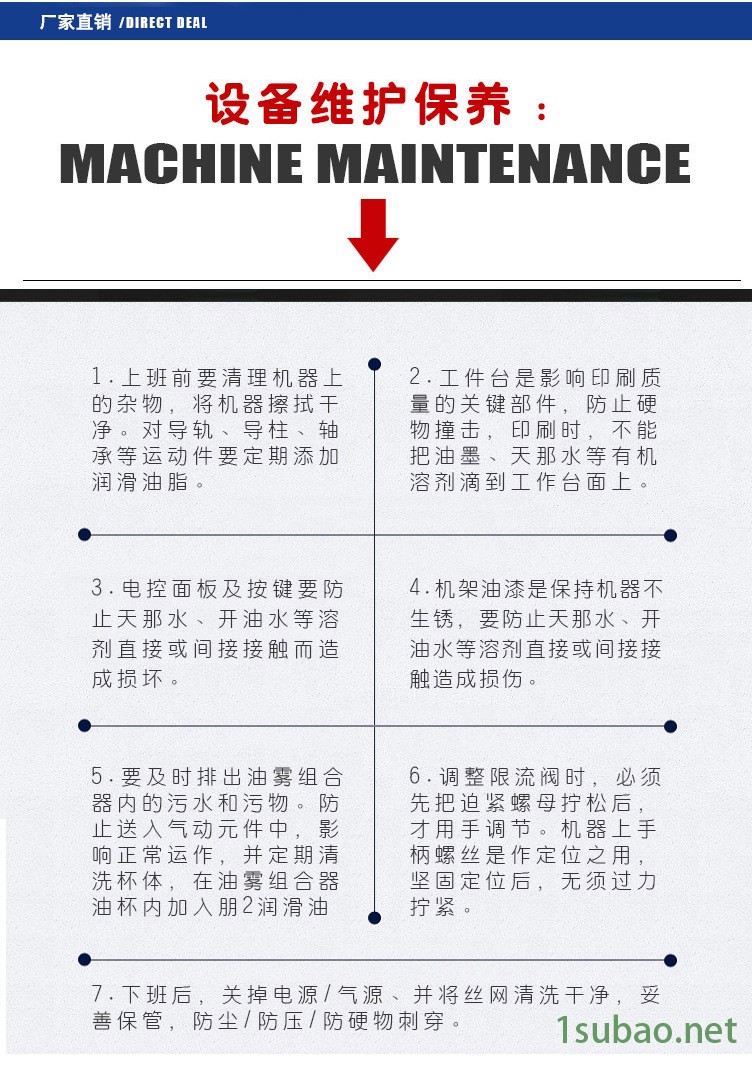 厂家直销 /DIRECT DEAL

设备维护保养：

MACHINE MAINTENANCE

1.上班前要清理机器上的杂物，将机器擦拭干净。对导轨、导柱、轴承等运动件要定期添加润滑油脂。

2.工件台是影响印刷质量的关键部件，防止硬物撞击，印刷时，不能把油墨、天那水等有机溶剂滴到工作台面上。

3.电控面板及按键要防止天那水、开油水等溶剂直接或间接接触而造成损坏。

4.机架油漆是保持机器不生锈，要防止天那水、开油水等溶剂直接或间接接触造成损伤。

5.要及时排出油雾组合器内的污水和污物。防止送入气动元件中，影响正常运作，并定期清洗杯体，在油雾组合器油杯内加入朋2润滑油

6.调整限流阀时，必须先把迫紧螺母拧松后，才用手调节。机器上手柄螺丝是作定位之用，坚固定位后，无须过力拧紧。

7.下班后，关掉电源/气源、并将丝网清洗干净，妥善保管，防尘/防压/防硬物刺穿。

1subao.net