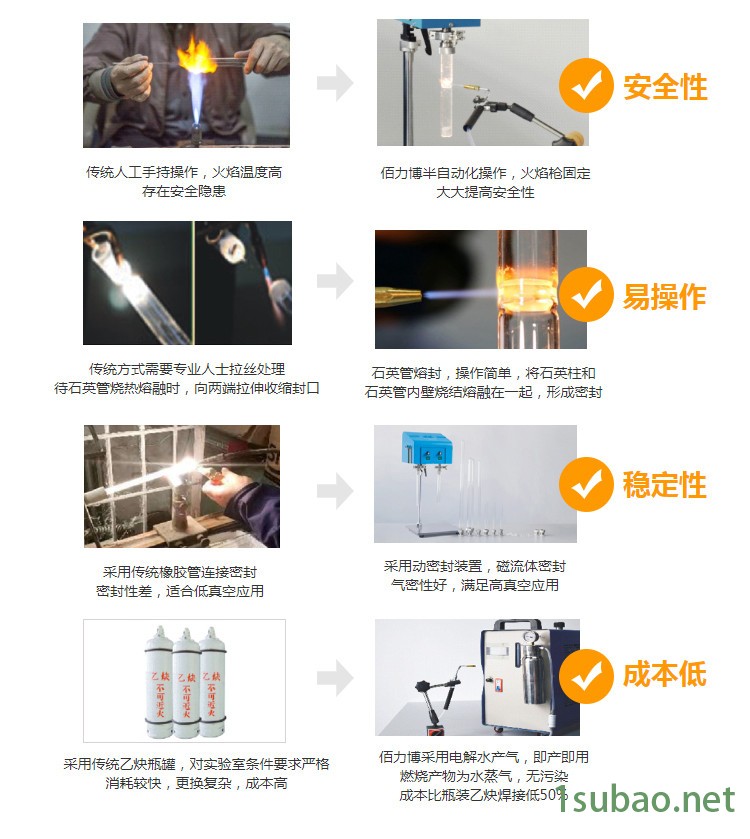 传统人工手持操作，火焰温度高
存在安全隐患

佰力博半自动化操作，火焰枪固定
大大提高安全性

安全性

传统方式需要专业人士拉丝处理
待石英管烧热熔融时，向两端拉伸收缩封口

石英管熔封，操作简单，将石英柱和
石英管内壁烧结熔融在一起，形成密封

易操作

采用传统橡胶管连接密封
密封性差，适合低真空应用

采用动密封装置，磁流体密封
气密性好，满足高真空应用

稳定性

乙炔 不可近火
乙炔 不可近火
乙炔 不可近火

采用传统乙炔瓶罐，对实验室条件要求严格
消耗较快，更换复杂，成本高

佰力博采用电解水产气，即产即用
燃烧产物为水蒸气，无污染
成本比瓶装乙炔焊接低50%

成本低

1subao.net