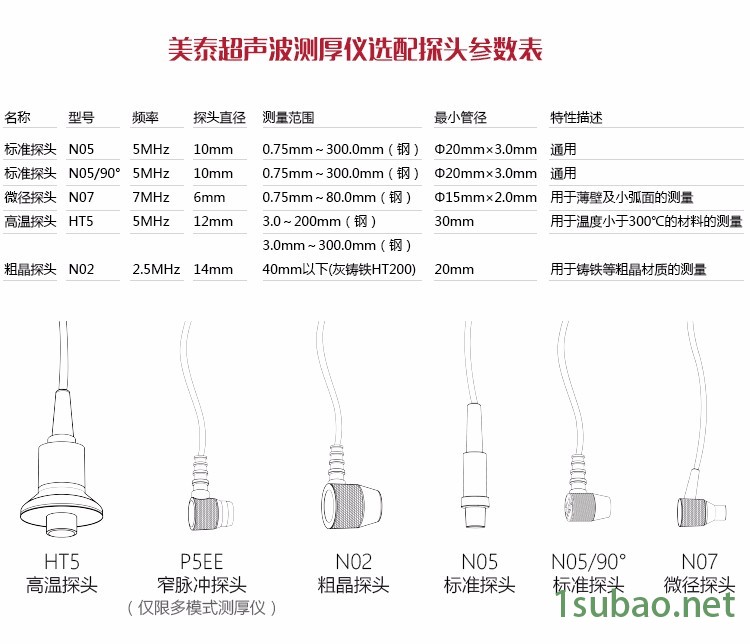 美泰超声波测厚仪选配探头参数表

| 名称 | 型号 | 频率 | 探头直径 | 测量范围 | 最小管径 | 特性描述 |
|---|---|---|---|---|---|---|
| 标准探头 | N05 | 5MHz | 10mm | 0.75mm～300.0mm（钢） | Φ20mm×3.0mm | 通用 |
| 标准探头 | N05/90° | 5MHz | 10mm | 0.75mm～300.0mm（钢） | Φ20mm×3.0mm | 通用 |
| 微径探头 | N07 | 7MHz | 6mm | 0.75mm～80.0mm（钢） | Φ15mm×2.0mm | 用于薄壁及小弧面的测量 |
| 高温探头 | HT5 | 5MHz | 12mm | 3.0～200mm（钢） | 30mm | 用于温度小于300℃的材料的测量 |
| | | | | 3.0mm～300.0mm（钢） | | |
| 粗晶探头 | N02 | 2.5MHz | 14mm | 40mm以下(灰铸铁HT200) | 20mm | 用于铸铁等粗晶材质的测量 |

HT5
高温探头

P5EE
窄脉冲探头
（仅限多模式测厚仪）

N02
粗晶探头

N05
标准探头

N05/90°
标准探头

N07
微径探头

1subao.net