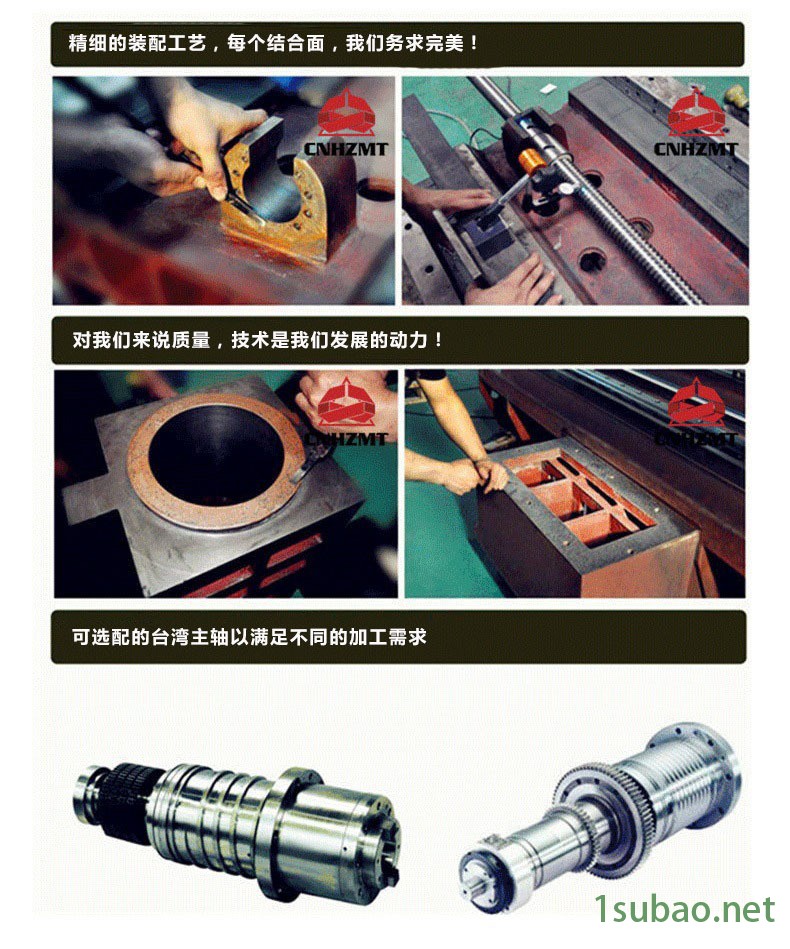 精细的装配工艺，每个结合面，我们务求完美！

CNHZMT

CNHZMT

对我们来说质量，技术是我们发展的动力！

CNHZMT

CNHZMT

可选配的台湾主轴以满足不同的加工需求

1subao.net