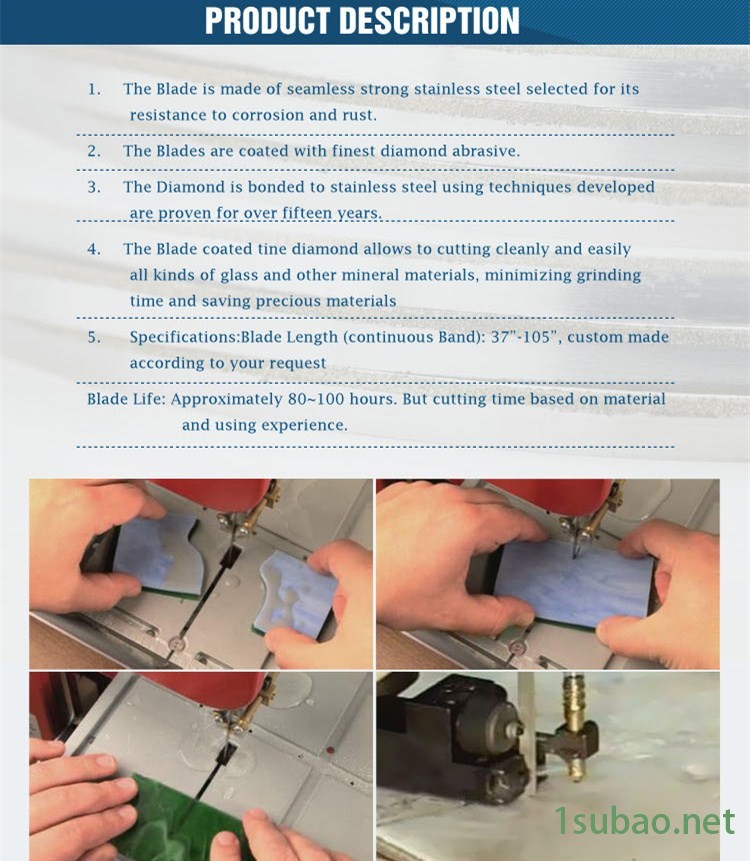 PRODUCT DESCRIPTION

1. The Blade is made of seamless strong stainless steel selected for its resistance to corrosion and rust.

2. The Blades are coated with finest diamond abrasive.

3. The Diamond is bonded to stainless steel using techniques developed are proven for over fifteen years.

4. The Blade coated tine diamond allows to cutting cleanly and easily all kinds of glass and other mineral materials, minimizing grinding time and saving precious materials

5. Specifications:Blade Length (continuous Band): 37"-105", custom made according to your request

Blade Life: Approximately 80~100 hours. But cutting time based on material and using experience.

1subao.net