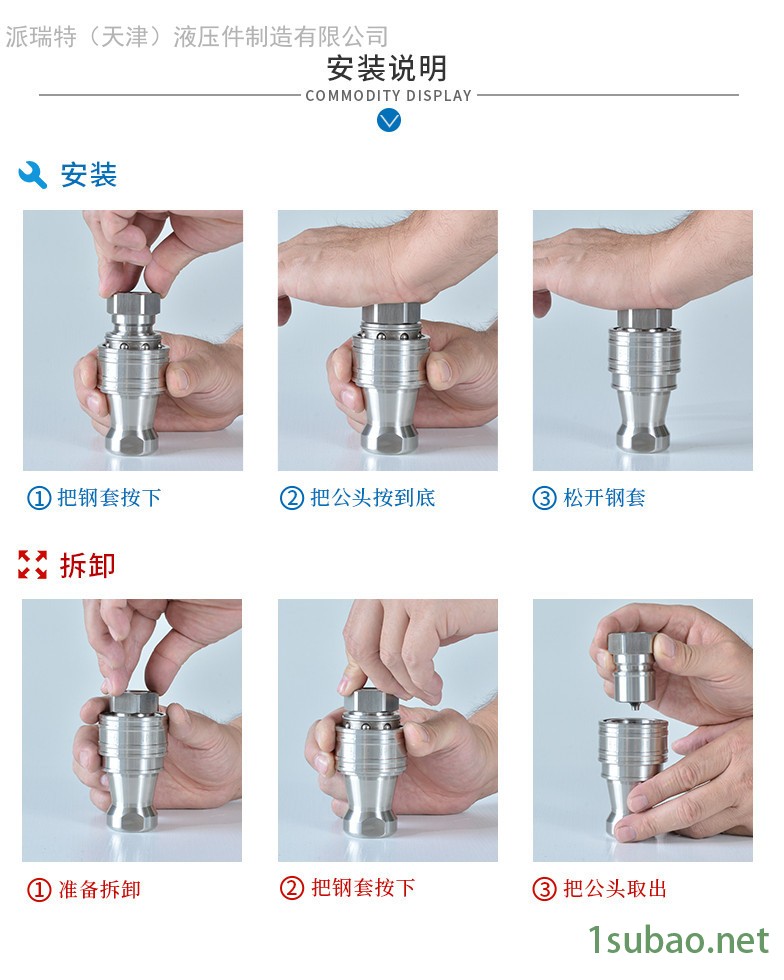 派瑞特（天津）液压件制造有限公司

安装说明

COMMODITY DISPLAY

安装

① 把钢套按下

② 把公头按到底

③ 松开钢套

拆卸

① 准备拆卸

② 把钢套按下

③ 把公头取出

1subao.net