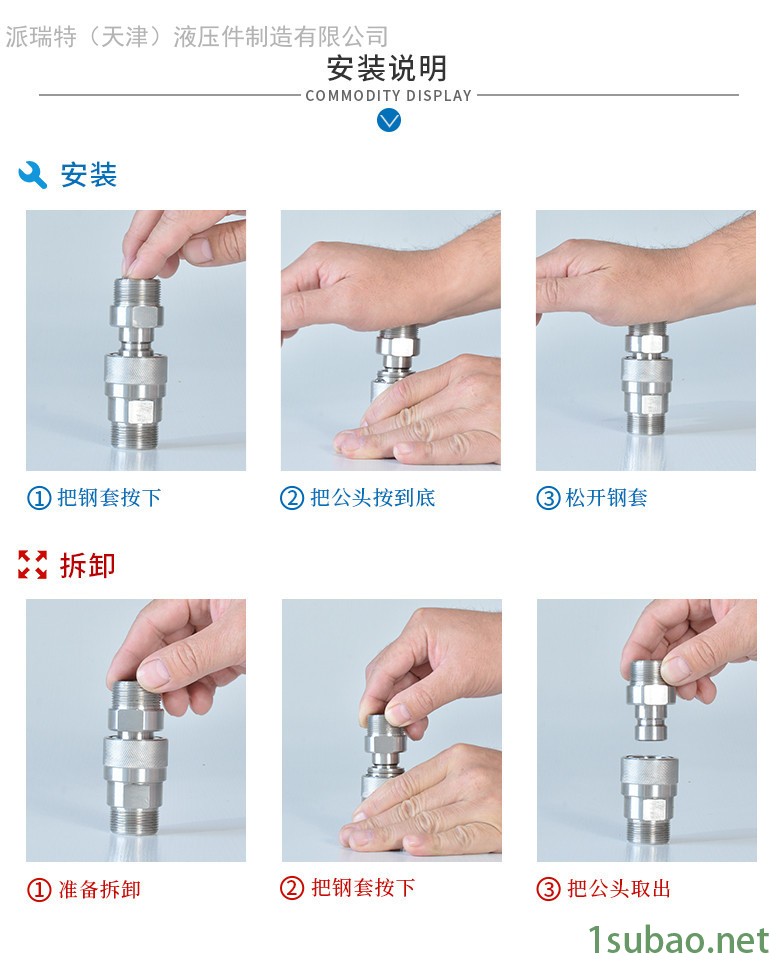 派瑞特（天津）液压件制造有限公司

安装说明

COMMODITY DISPLAY

安装

① 把钢套按下

② 把公头按到底

③ 松开钢套

拆卸

① 准备拆卸

② 把钢套按下

③ 把公头取出

1subao.net