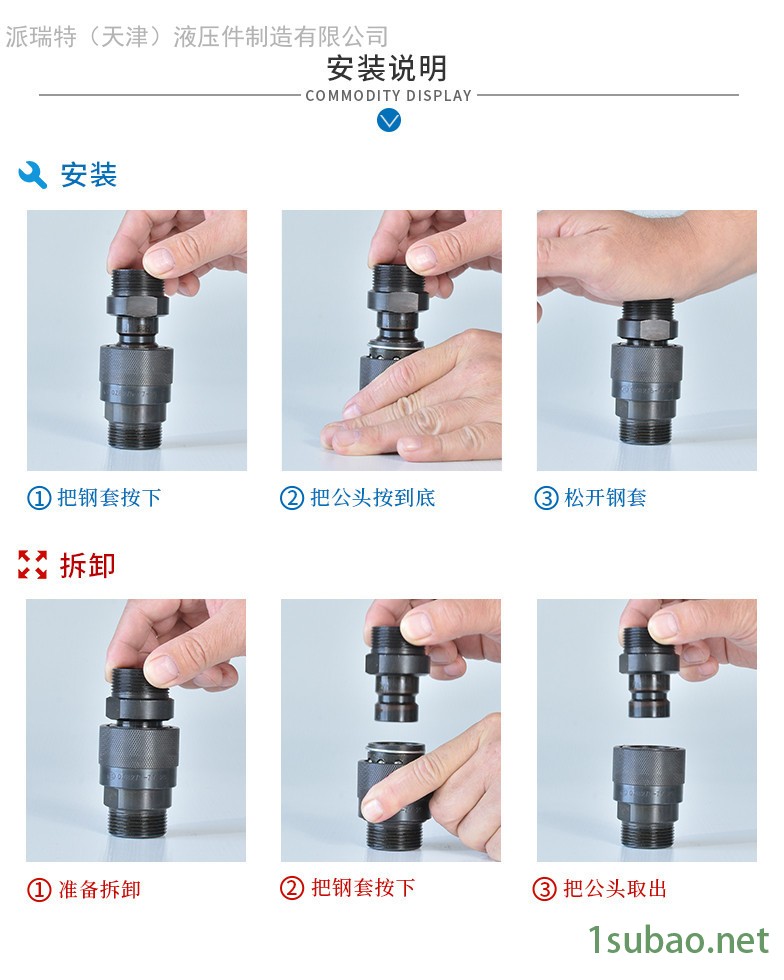 派瑞特（天津）液压件制造有限公司

安装说明

COMMODITY DISPLAY

安装

① 把钢套按下

② 把公头按到底

③ 松开钢套

拆卸

① 准备拆卸

② 把钢套按下

③ 把公头取出

1subao.net