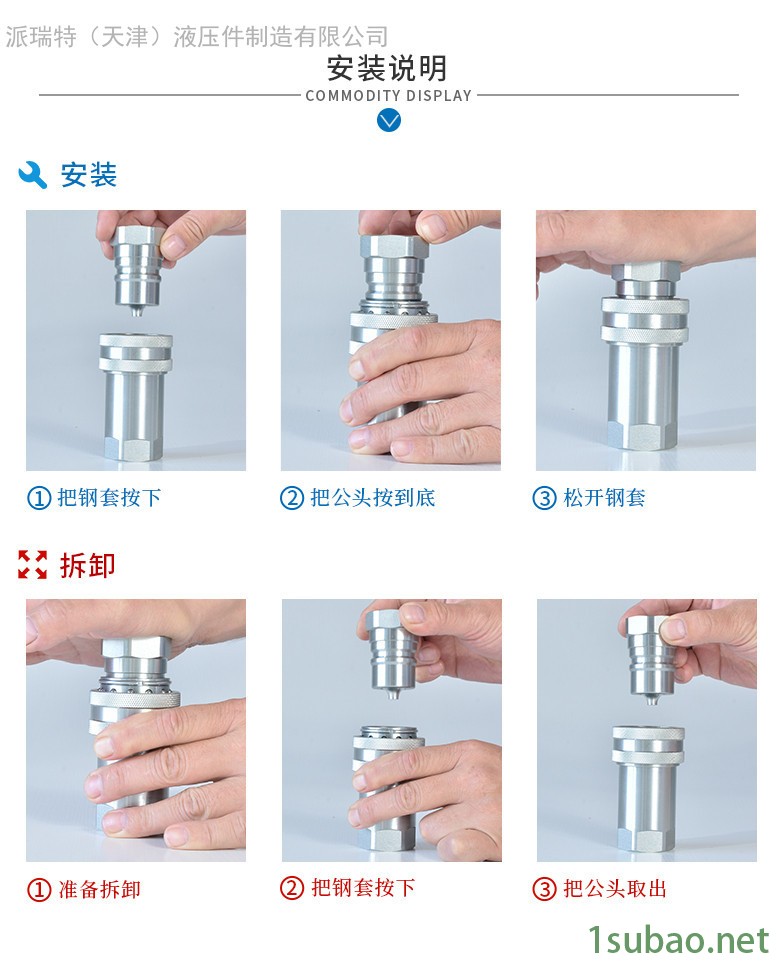 派瑞特（天津）液压件制造有限公司

安装说明

COMMODITY DISPLAY

安装

① 把钢套按下

② 把公头按到底

③ 松开钢套

拆卸

① 准备拆卸

② 把钢套按下

③ 把公头取出

1subao.net