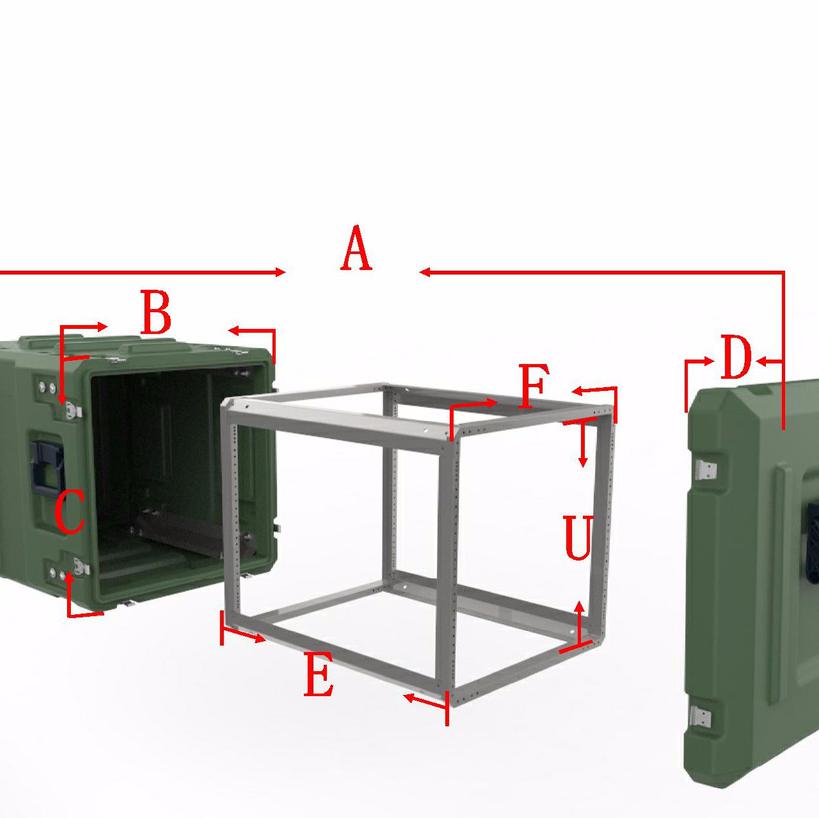 A
B
D
F
C
U
E