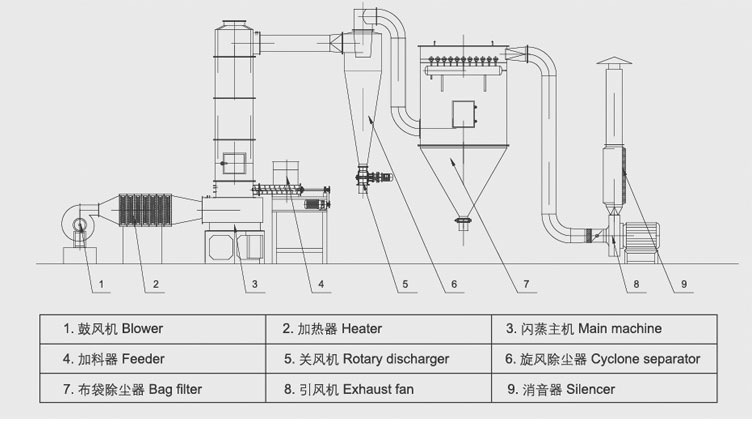 1 2 3 4 5 6 7 8 9

| 1. 鼓风机 Blower | 2. 加热器 Heater | 3. 闪蒸主机 Main machine |
|---|---|---|
| 4. 加料器 Feeder | 5. 关风机 Rotary discharger | 6. 旋风除尘器 Cyclone separator |
| 7. 布袋除尘器 Bag filter | 8. 引风机 Exhaust fan | 9. 消音器 Silencer |