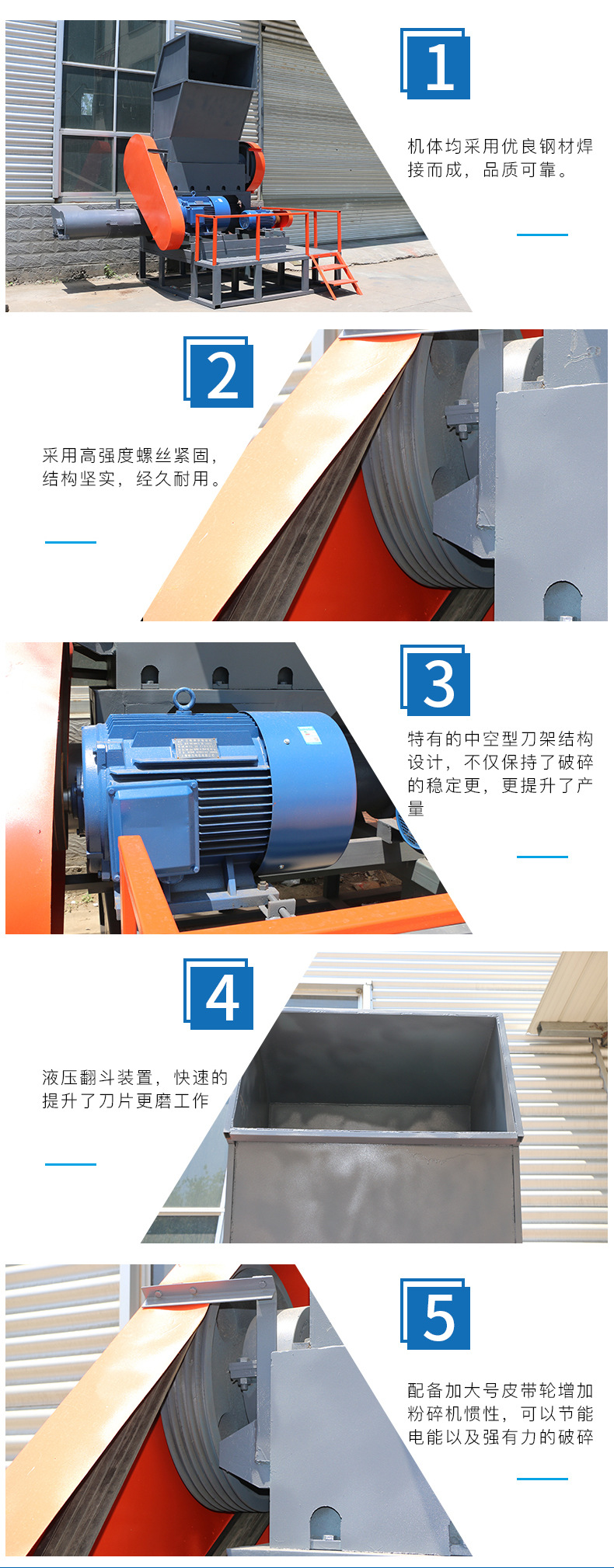 1

机体均采用优良钢材焊接而成，品质可靠。

2

采用高强度螺丝紧固，结构坚实，经久耐用。

3

特有的中空型刀架结构设计，不仅保持了破碎的稳定更，更提升了产量

4

液压翻斗装置，快速的提升了刀片更磨工作

5

配备加大号皮带轮增加粉碎机惯性，可以节能电能以及强有力的破碎