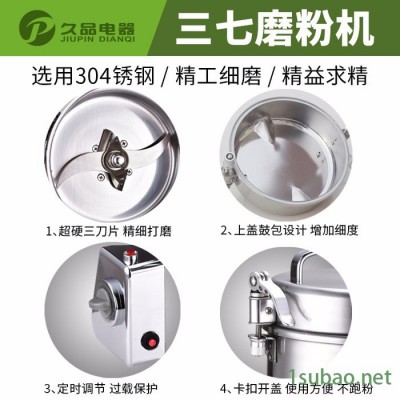 久品电器
JIUPIN DIANQI

三七磨粉机

选用304锈钢 / 精工细磨 / 精益求精

1、超硬三刀片 精细打磨

2、上盖鼓包设计 增加细度

3、定时调节 过载保护

4、卡扣开盖 使用方便 不跑粉

1subao.net