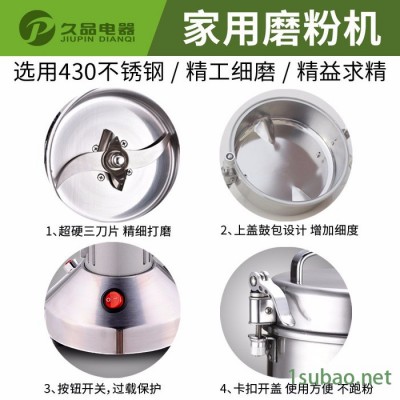 久品电器
JIUPIN DIANQI

家用磨粉机

选用430不锈钢 / 精工细磨 / 精益求精

1、超硬三刀片 精细打磨

2、上盖鼓包设计 增加细度

3、按钮开关，过载保护

4、卡扣开盖 使用方便 不跑粉

1subao.net