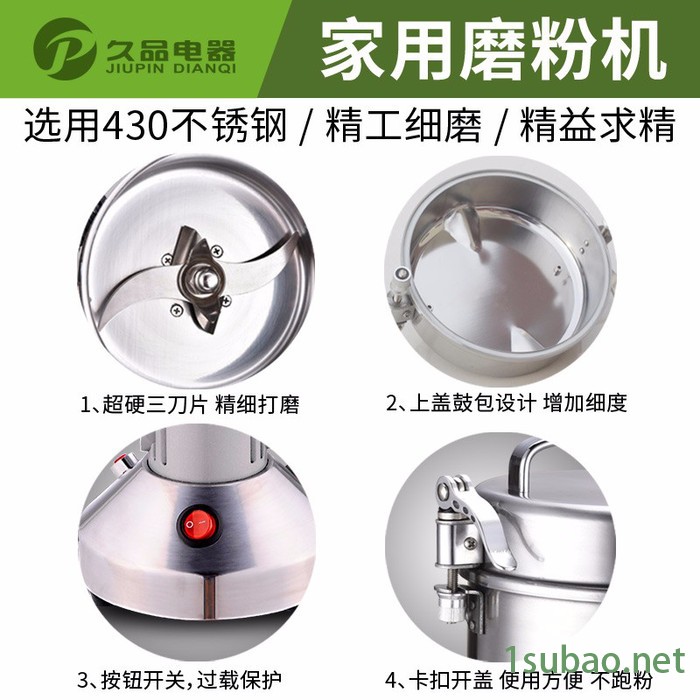 久品电器
JIUPIN DIANQI

家用磨粉机

选用430不锈钢 / 精工细磨 / 精益求精

1、超硬三刀片 精细打磨

2、上盖鼓包设计 增加细度

3、按钮开关，过载保护

4、卡扣开盖 使用方便 不跑粉

1subao.net