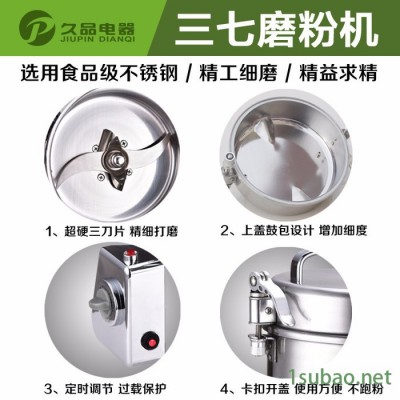 久品电器
JIUPIN DIANQI

三七磨粉机

选用食品级不锈钢 / 精工细磨 / 精益求精

1、超硬三刀片 精细打磨

2、上盖鼓包设计 增加细度

3、定时调节 过载保护

4、卡扣开盖 使用方便 不跑粉

1subao.net