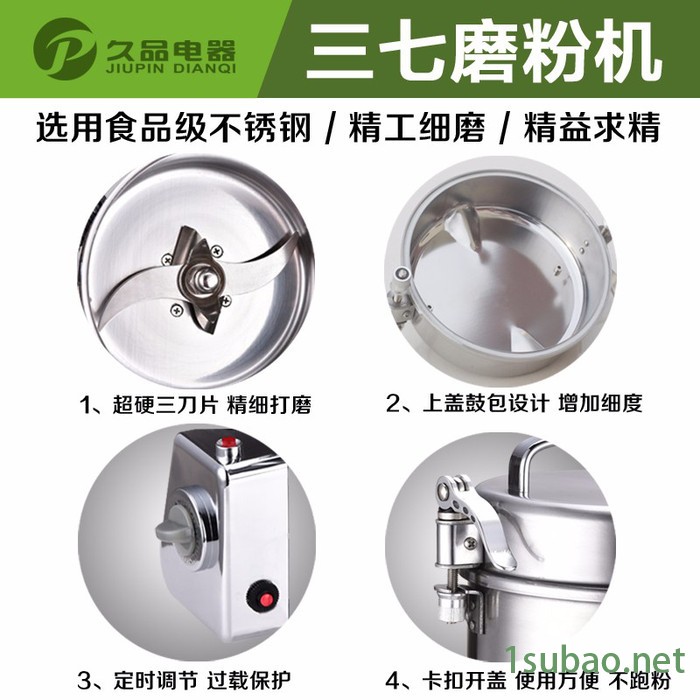 久品电器
JIUPIN DIANQI

三七磨粉机

选用食品级不锈钢 / 精工细磨 / 精益求精

1、超硬三刀片 精细打磨

2、上盖鼓包设计 增加细度

3、定时调节 过载保护

4、卡扣开盖 使用方便 不跑粉

1subao.net